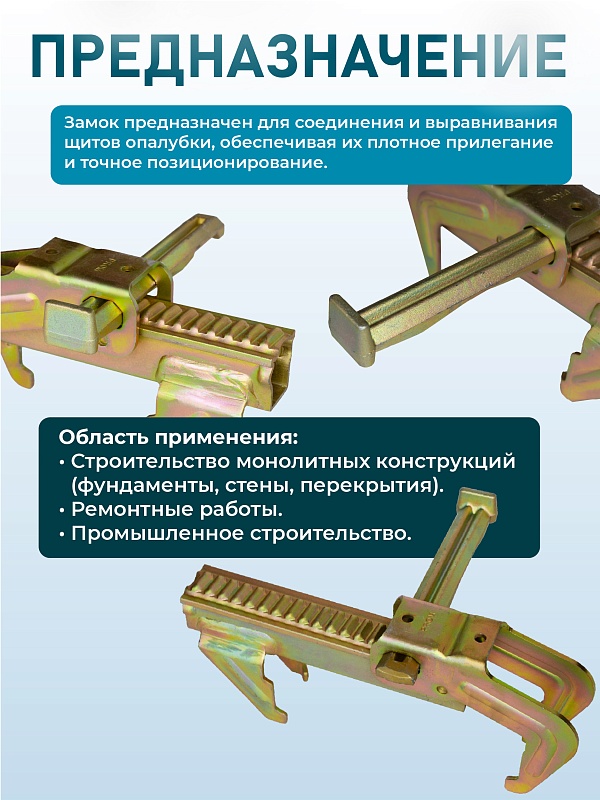 ПРЕДНАЗНАЧЕНИЕ

Замок предназначен для соединения и выравнивания щитов опалубки, обеспечивая их плотное прилегание и точное позиционирование.

Область применения:
• Строительство монолитных конструкций (фундаменты, стены, перекрытия).
• Ремонтные работы.
• Промышленное строительство.