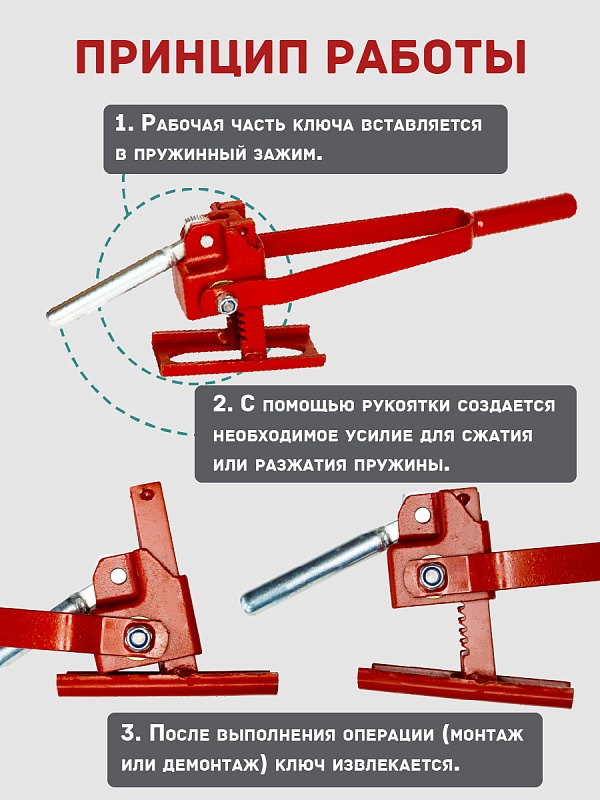 ПРИНЦИП РАБОТЫ

1. Рабочая часть ключа вставляется в пружинный зажим.

2. С помощью рукоятки создается необходимое усилие для сжатия или разжатия пружины.

3. После выполнения операции (монтаж или демонтаж) ключ извлекается.